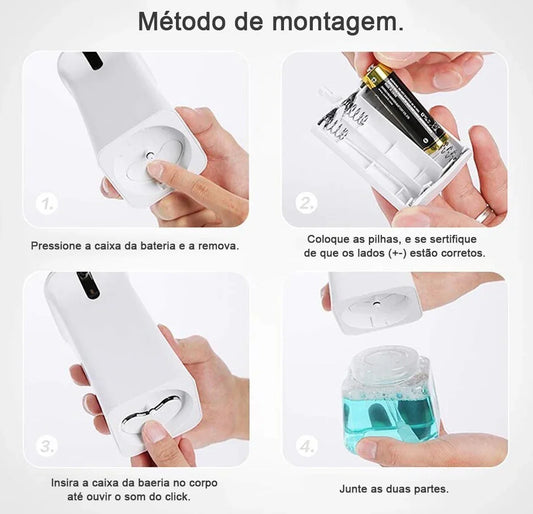 Método de montagem.

1.

Pressione a caixa da bateria e a remova.

2.

Coloque as pilhas, e se sertifique de que os lados (+-) estão corretos.

3.

Insira a caixa da baeria no corpo até ouvir o som do click.

4.

Junte as duas partes.